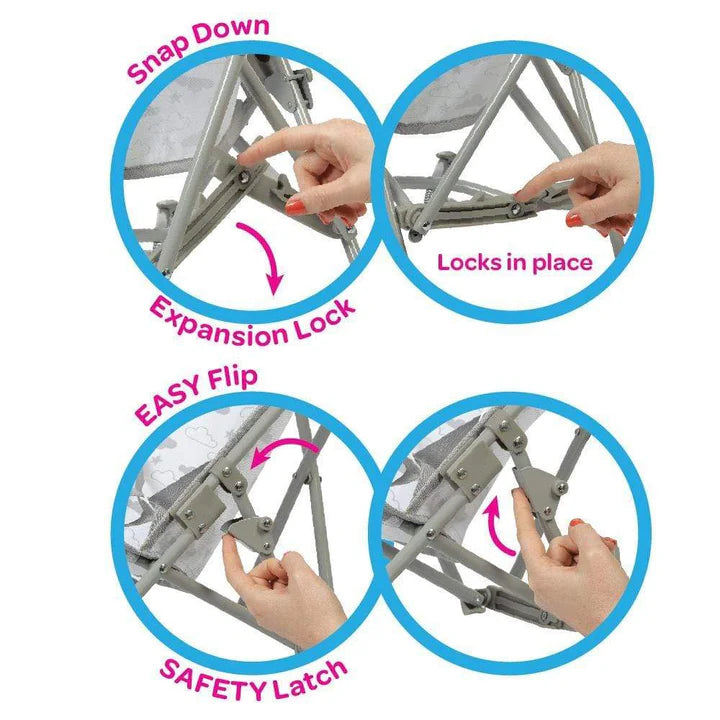 Snap Down

Locks in place

Expansion Lock

EASY Flip

SAFETY Latch